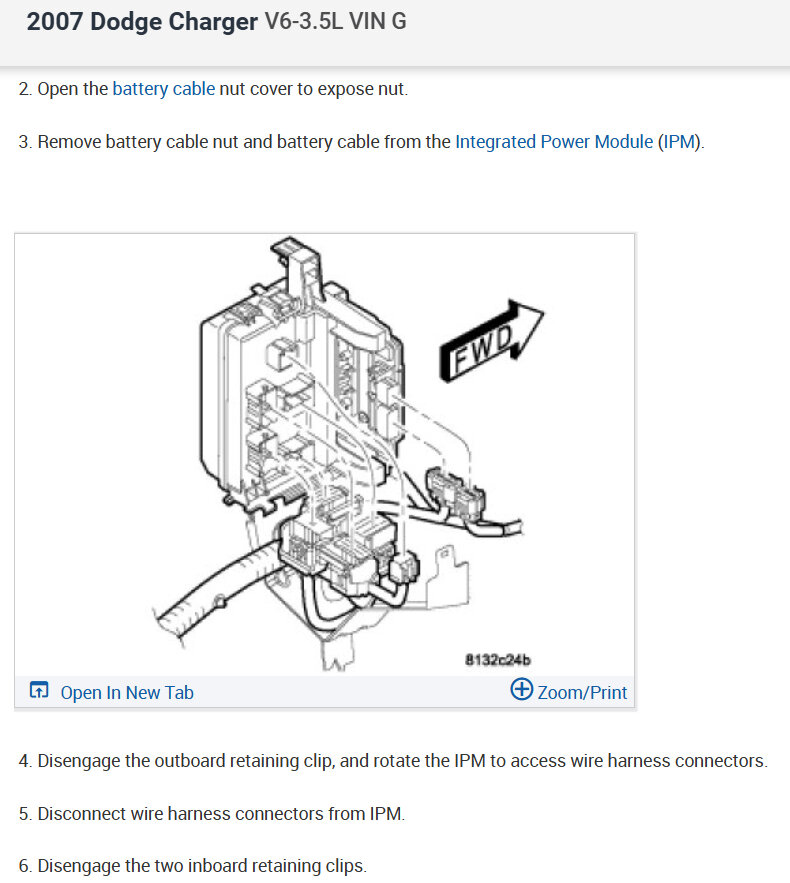 2007 Dodge Charger V6-3.5L VIN G

2. Open the battery cable nut cover to expose nut.

3. Remove battery cable nut and battery cable from the Integrated Power Module (IPM).

FWD

8132c24b

Open In New Tab

Zoom/Print

4. Disengage the outboard retaining clip, and rotate the IPM to access wire harness connectors.

5. Disconnect wire harness connectors from IPM.

6. Disengage the two inboard retaining clips.