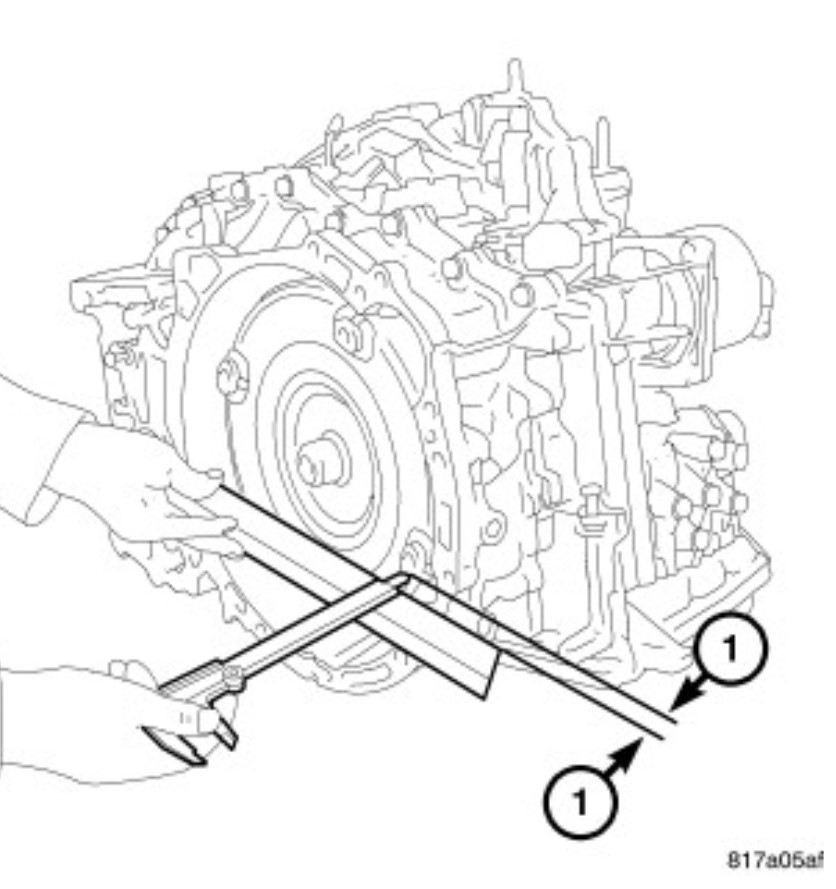 1
1
817a05af