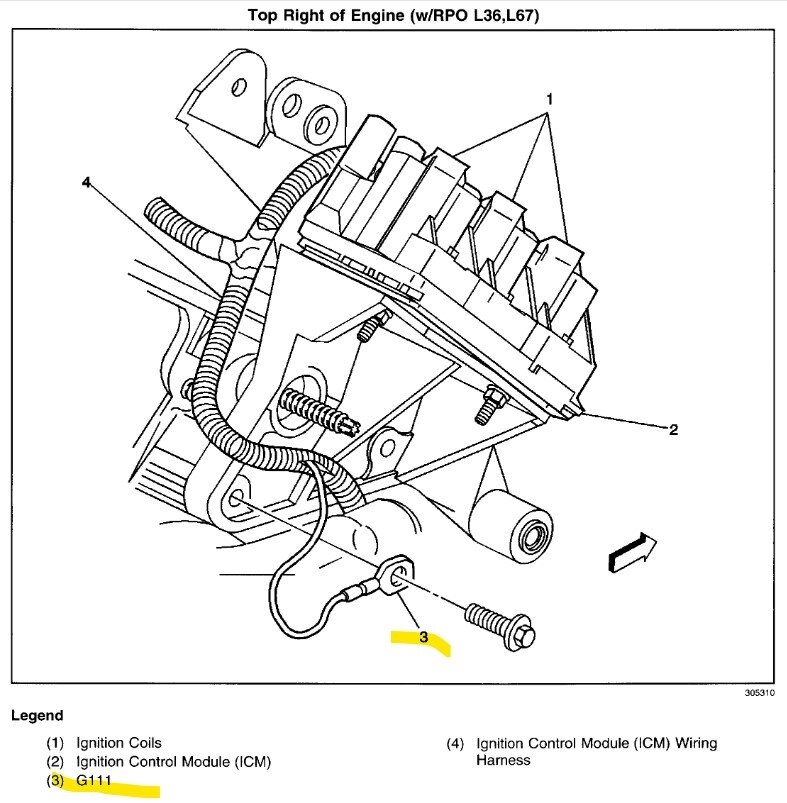 Top Right of Engine (w/RPO L36,L67)

1

4

2

3

305310

Legend

(1) Ignition Coils
(2) Ignition Control Module (ICM)
(3) G111

(4) Ignition Control Module (ICM) Wiring Harness