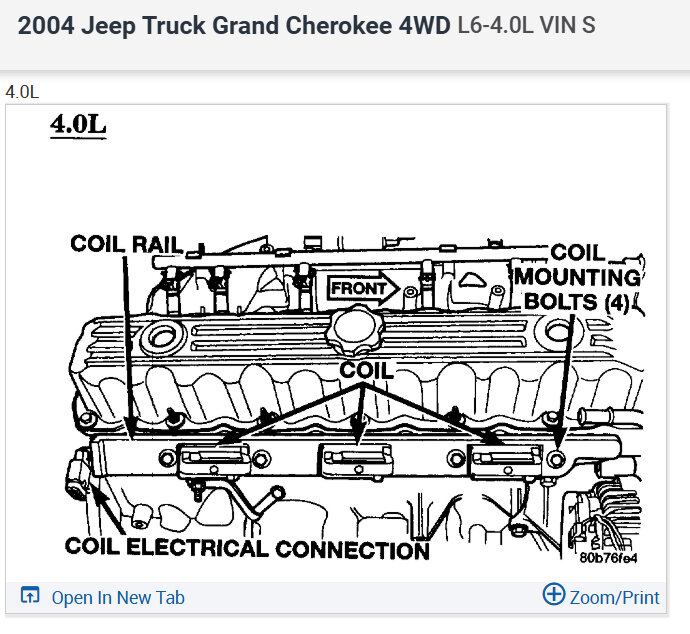 2004 Jeep Truck Grand Cherokee 4WD L6-4.0L VIN S

4.0L

4.0L

COIL RAIL

FRONT

COIL MOUNTING BOLTS (4)

COIL

COIL ELECTRICAL CONNECTION

80b76fe4

Open In New Tab

Zoom/Print