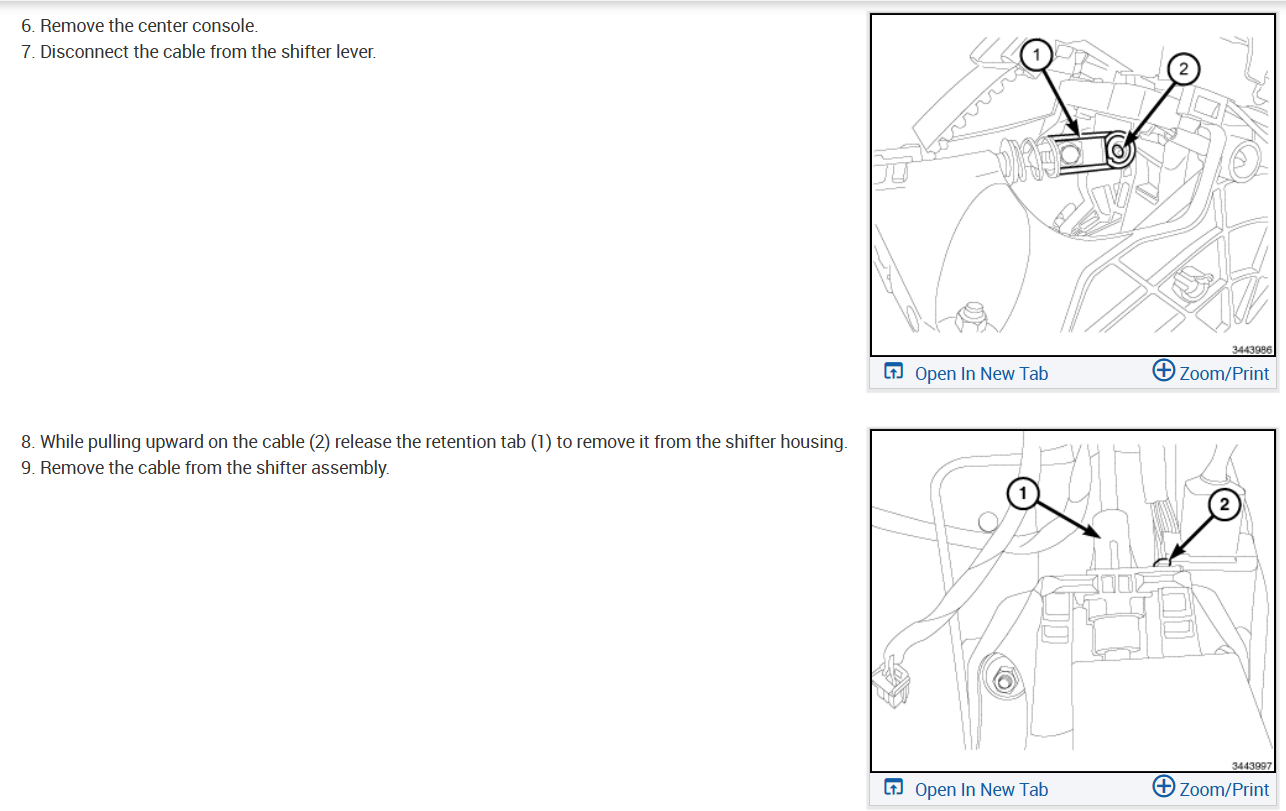 6. Remove the center console.
7. Disconnect the cable from the shifter lever.

1
2
3443986

Open In New Tab
Zoom/Print

8. While pulling upward on the cable (2) release the retention tab (1) to remove it from the shifter housing.
9. Remove the cable from the shifter assembly.

1
2
3443997

Open In New Tab
Zoom/Print