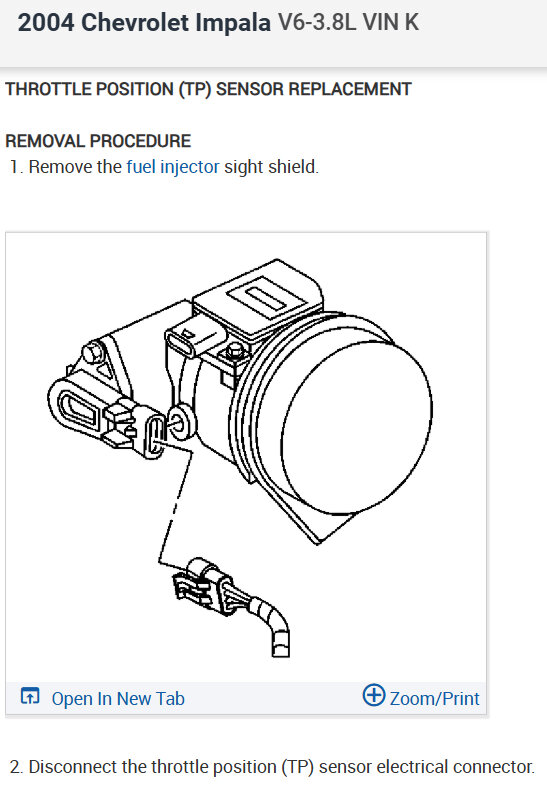 2004 Chevrolet Impala V6-3.8L VIN K

THROTTLE POSITION (TP) SENSOR REPLACEMENT

REMOVAL PROCEDURE

1. Remove the fuel injector sight shield.

Open In New Tab

Zoom/Print

2. Disconnect the throttle position (TP) sensor electrical connector.