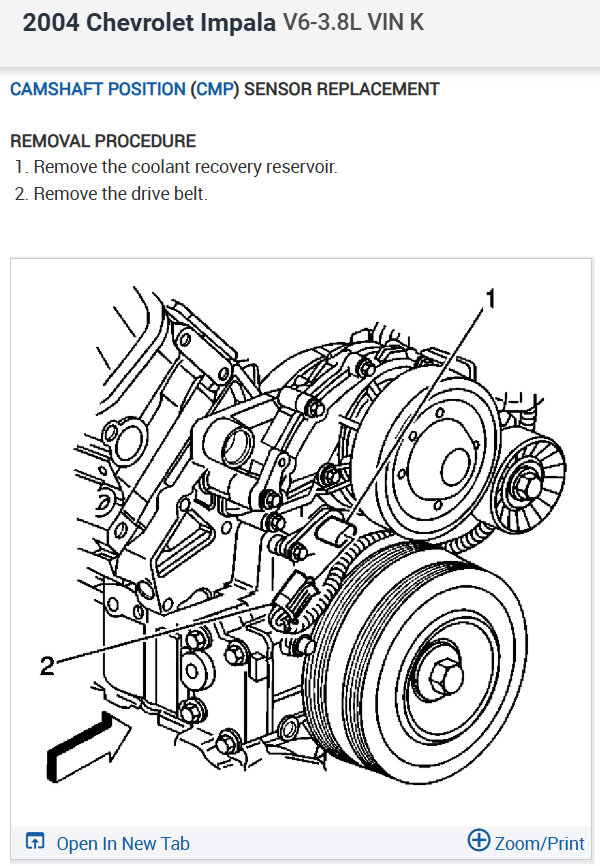 2004 Chevrolet Impala V6-3.8L VIN K

CAMSHAFT POSITION (CMP) SENSOR REPLACEMENT

REMOVAL PROCEDURE
1. Remove the coolant recovery reservoir.
2. Remove the drive belt.

1

2

Open In New Tab

Zoom/Print