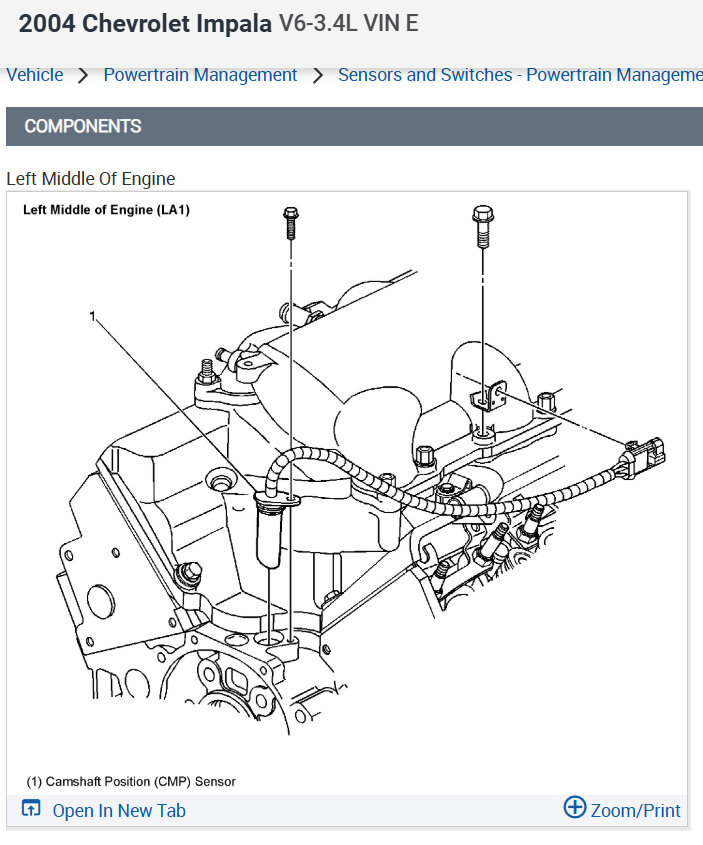 2004 Chevrolet Impala V6-3.4L VIN E

Vehicle > Powertrain Management > Sensors and Switches - Powertrain Manageme

COMPONENTS

Left Middle Of Engine

Left Middle of Engine (LA1)

1

(1) Camshaft Position (CMP) Sensor

Open In New Tab

Zoom/Print