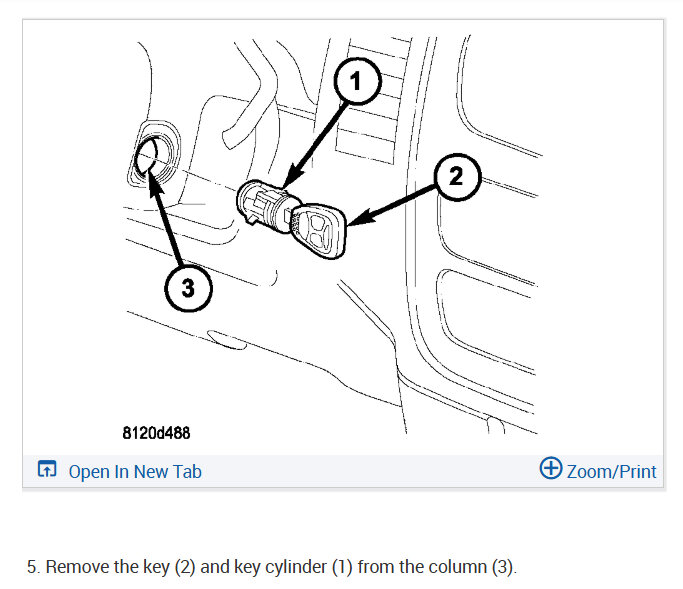 1

2

3

8120d488

Open In New Tab

Zoom/Print

5. Remove the key (2) and key cylinder (1) from the column (3).