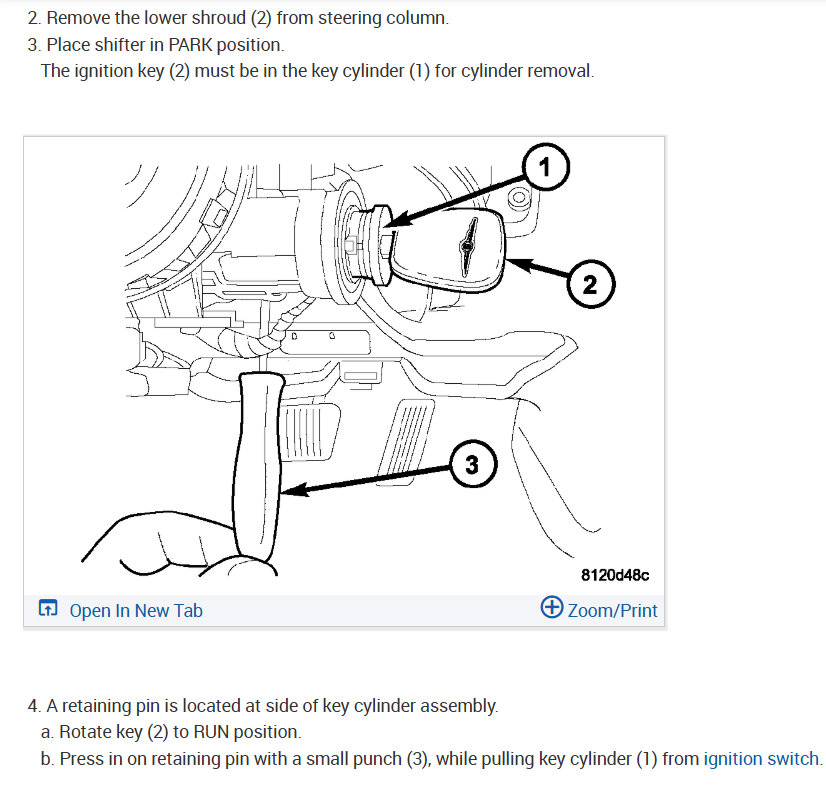 2. Remove the lower shroud (2) from steering column.
3. Place shifter in PARK position.
The ignition key (2) must be in the key cylinder (1) for cylinder removal.

1
2
3
8120d48c

Open In New Tab
Zoom/Print

4. A retaining pin is located at side of key cylinder assembly.
a. Rotate key (2) to RUN position.
b. Press in on retaining pin with a small punch (3), while pulling key cylinder (1) from ignition switch.