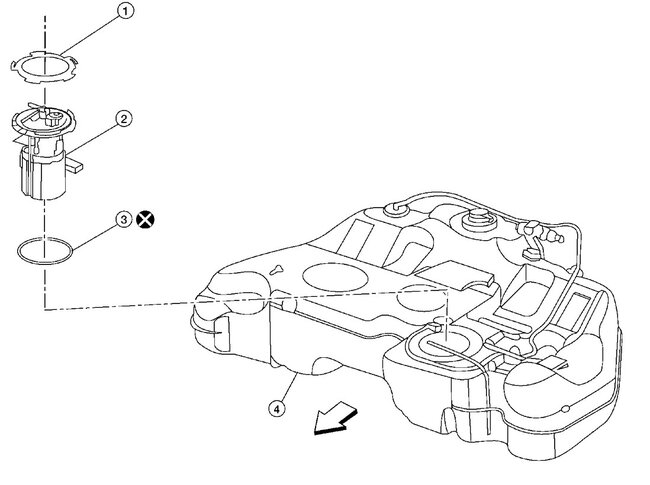 1
2
3
4