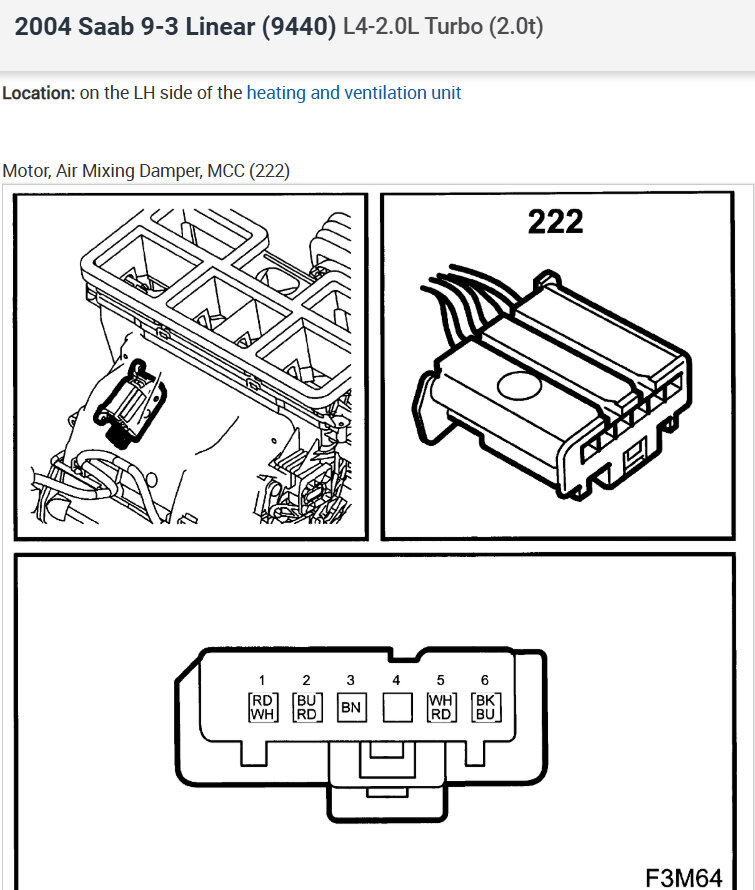 2004 Saab 9-3 Linear (9440) L4-2.0L Turbo (2.0t)

Location: on the LH side of the heating and ventilation unit

Motor, Air Mixing Damper, MCC (222)

222

1 2 3 4 5 6

RD WH
BU RD
BN
WH RD
BK BU

F3M64