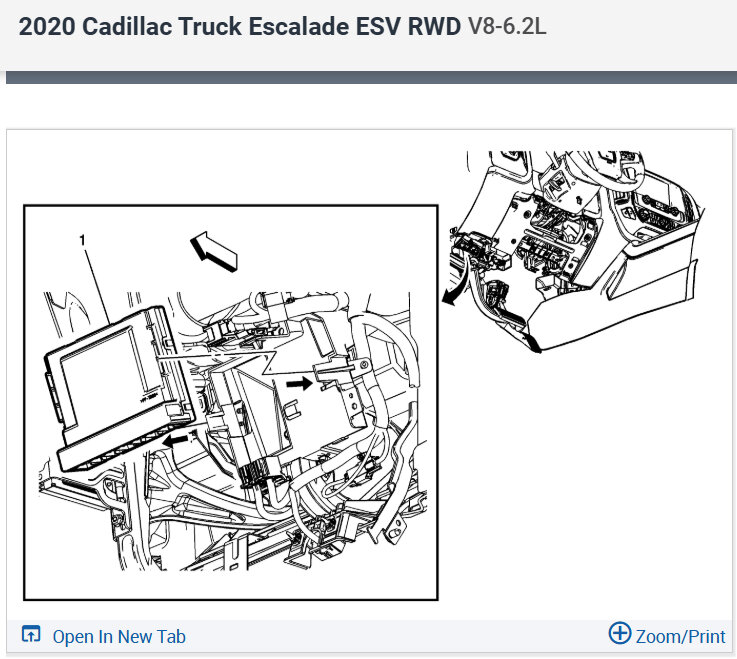 2020 Cadillac Truck Escalade ESV RWD V8-6.2L

1

Open In New Tab

Zoom/Print