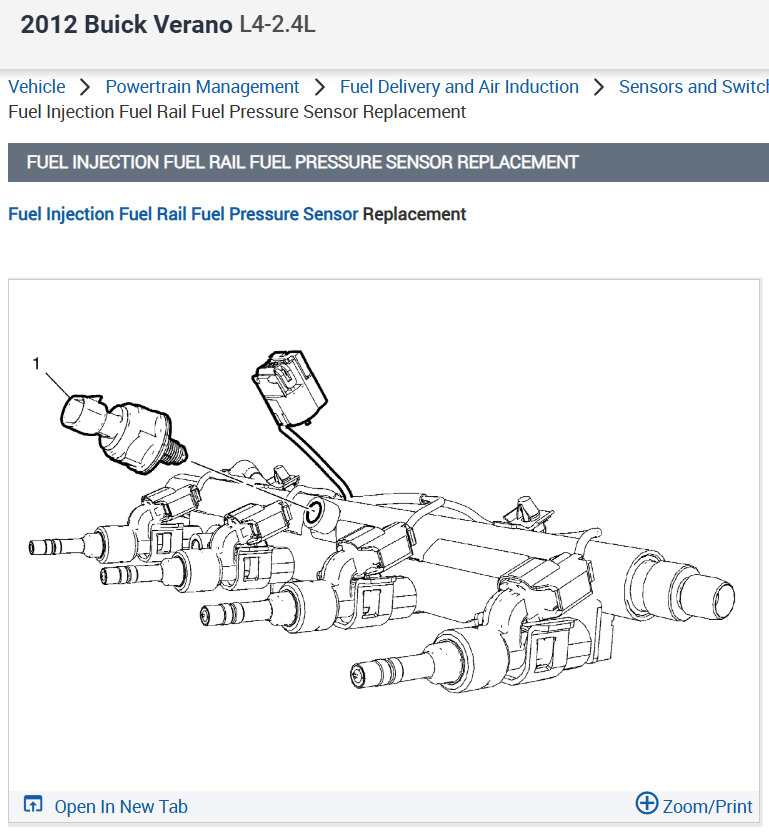 2012 Buick Verano L4-2.4L

Vehicle > Powertrain Management > Fuel Delivery and Air Induction > Sensors and Switch
Fuel Injection Fuel Rail Fuel Pressure Sensor Replacement

FUEL INJECTION FUEL RAIL FUEL PRESSURE SENSOR REPLACEMENT

Fuel Injection Fuel Rail Fuel Pressure Sensor Replacement

1

Open In New Tab

Zoom/Print