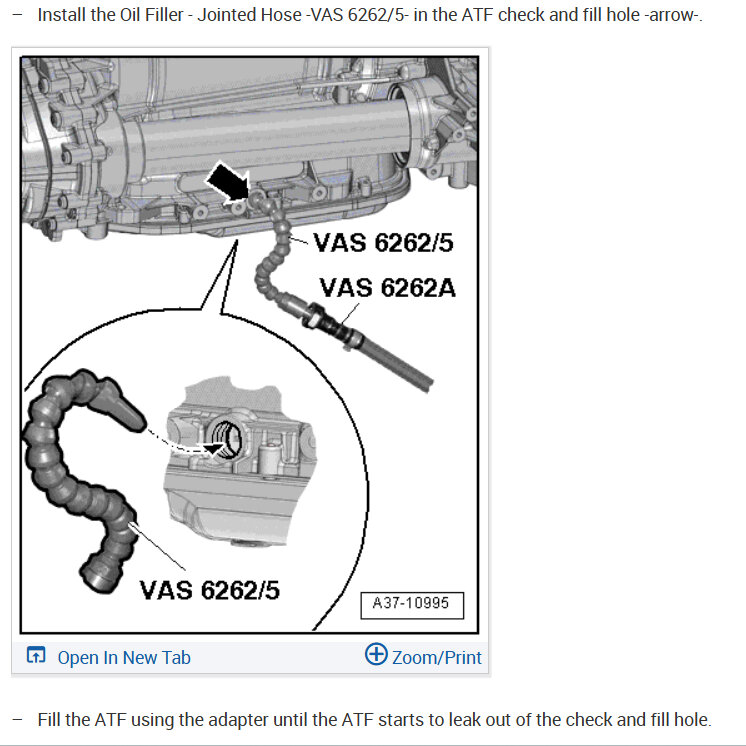 – Install the Oil Filler - Jointed Hose -VAS 6262/5- in the ATF check and fill hole -arrow-.

VAS 6262/5
VAS 6262A
VAS 6262/5
A37-10995

Open In New Tab
Zoom/Print

– Fill the ATF using the adapter until the ATF starts to leak out of the check and fill hole.