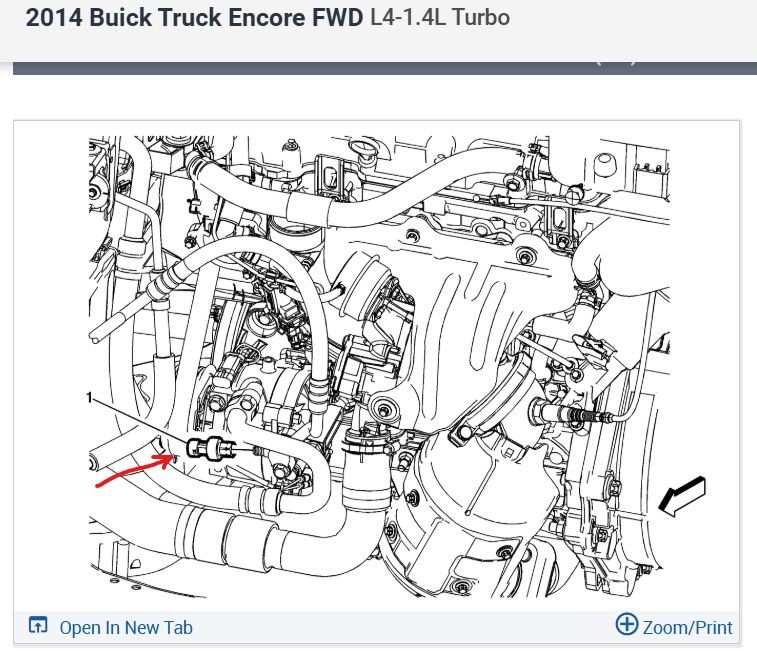 2014 Buick Truck Encore FWD L4-1.4L Turbo

1

Open In New Tab

Zoom/Print