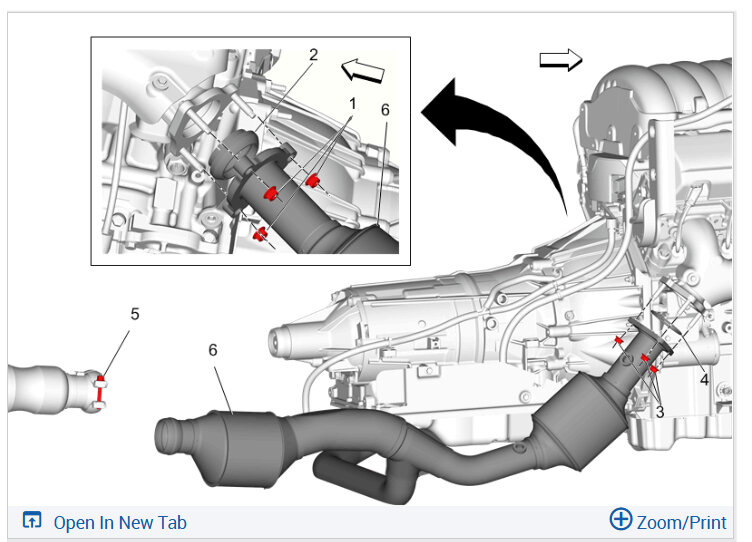 2
1
6
5
6
4
3
Open In New Tab
Zoom/Print