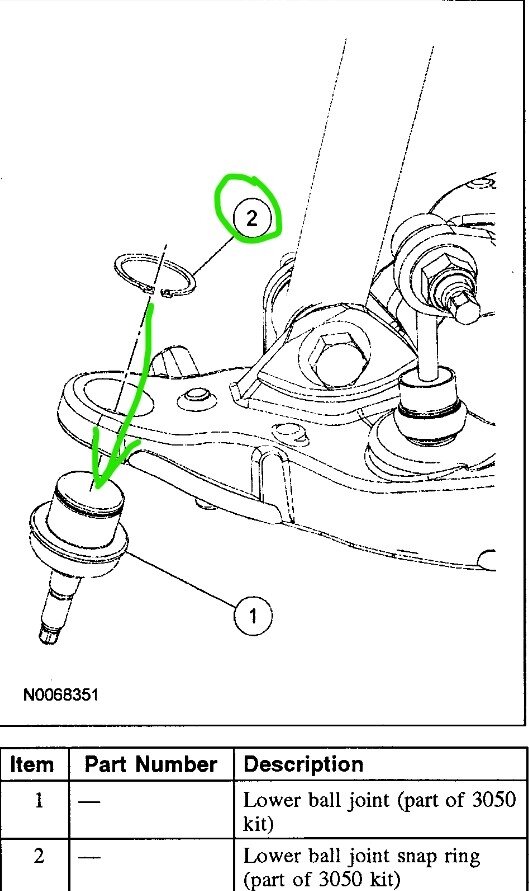 2

1

N0068351

| Item | Part Number | Description |
|---|---|---|
| 1 | — | Lower ball joint (part of 3050 kit) |
| 2 | — | Lower ball joint snap ring (part of 3050 kit) |