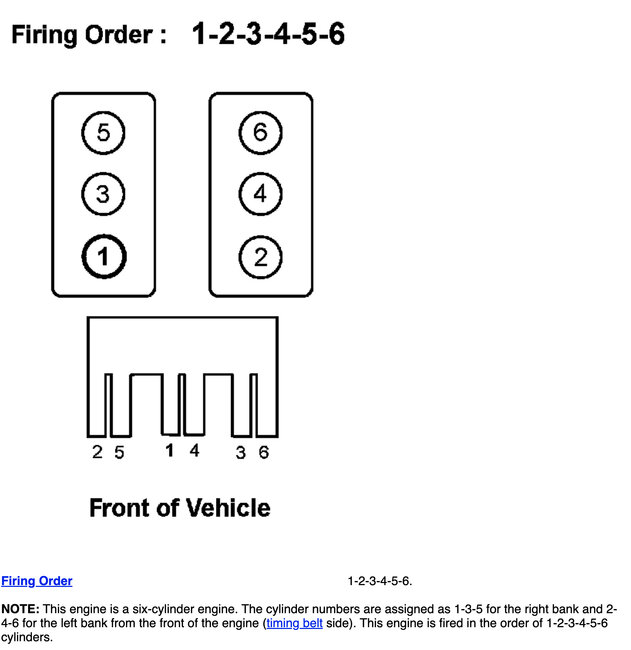 Firing Order : 1-2-3-4-5-6

5
3
1

6
4
2

2 5 1 4 3 6

Front of Vehicle

Firing Order 1-2-3-4-5-6.

NOTE: This engine is a six-cylinder engine. The cylinder numbers are assigned as 1-3-5 for the right bank and 2-4-6 for the left bank from the front of the engine (timing belt side). This engine is fired in the order of 1-2-3-4-5-6 cylinders.