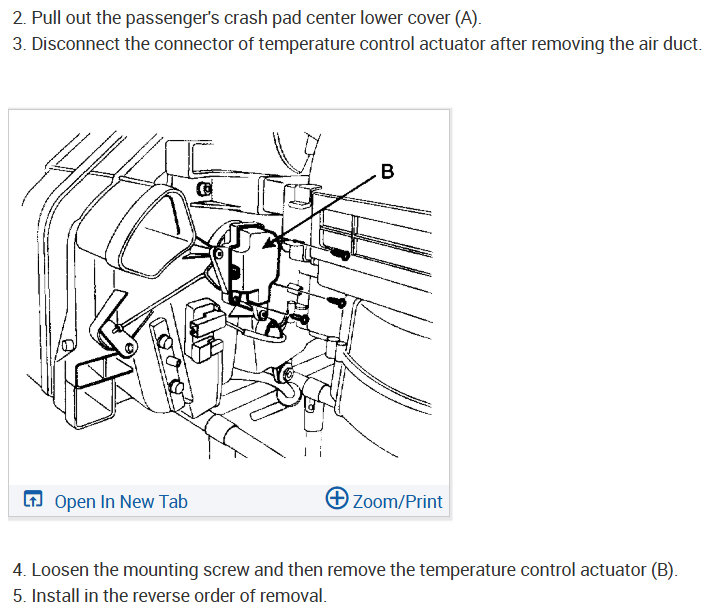 2. Pull out the passenger's crash pad center lower cover (A).
3. Disconnect the connector of temperature control actuator after removing the air duct.

B

Open In New Tab
Zoom/Print

4. Loosen the mounting screw and then remove the temperature control actuator (B).
5. Install in the reverse order of removal.