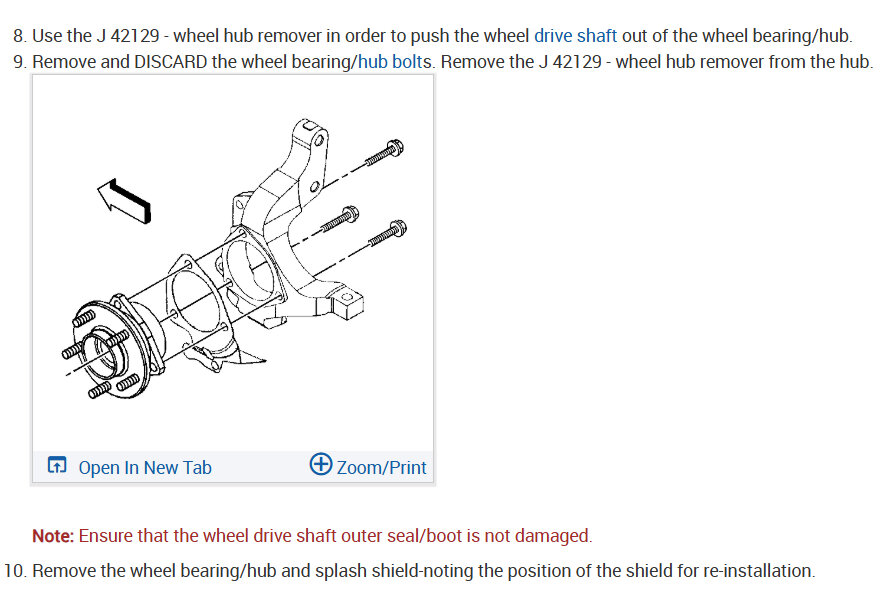 8. Use the J 42129 - wheel hub remover in order to push the wheel drive shaft out of the wheel bearing/hub.
9. Remove and DISCARD the wheel bearing/hub bolts. Remove the J 42129 - wheel hub remover from the hub.

Open In New Tab
Zoom/Print

Note: Ensure that the wheel drive shaft outer seal/boot is not damaged.

10. Remove the wheel bearing/hub and splash shield-noting the position of the shield for re-installation.