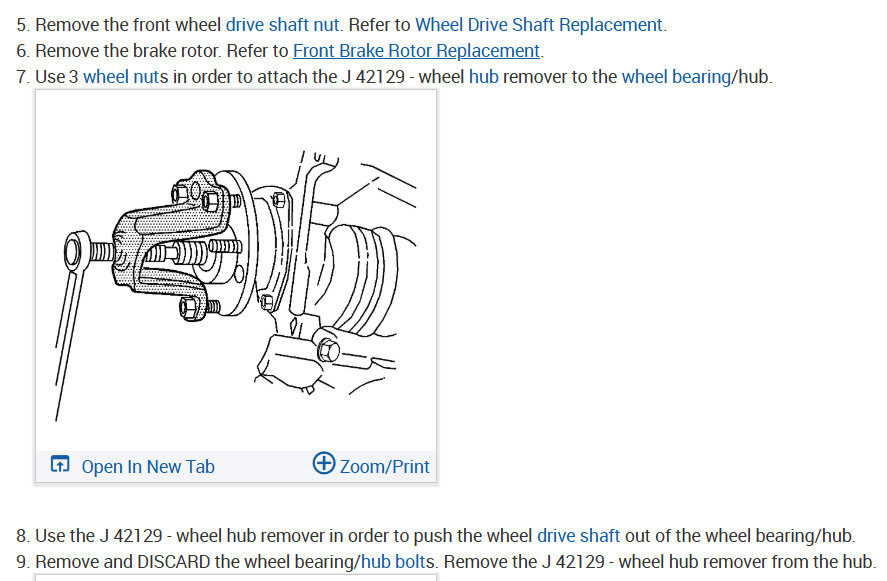 5. Remove the front wheel drive shaft nut. Refer to Wheel Drive Shaft Replacement.
6. Remove the brake rotor. Refer to Front Brake Rotor Replacement.
7. Use 3 wheel nuts in order to attach the J 42129 - wheel hub remover to the wheel bearing/hub.

Open In New Tab
Zoom/Print

8. Use the J 42129 - wheel hub remover in order to push the wheel drive shaft out of the wheel bearing/hub.
9. Remove and DISCARD the wheel bearing/hub bolts. Remove the J 42129 - wheel hub remover from the hub.