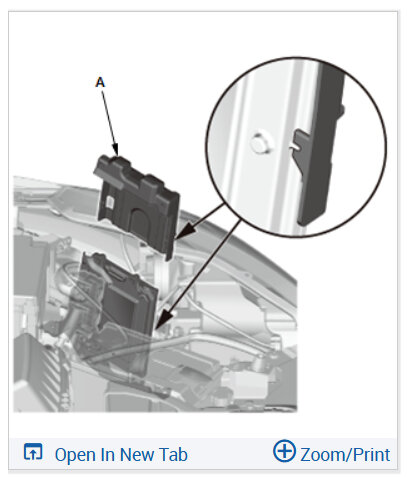 A

Open In New Tab

Zoom/Print