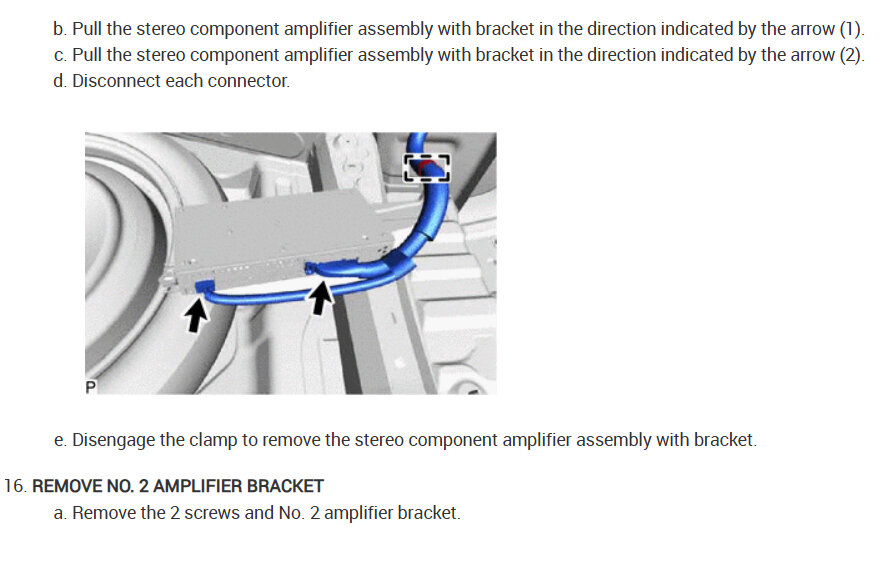 b. Pull the stereo component amplifier assembly with bracket in the direction indicated by the arrow (1).
c. Pull the stereo component amplifier assembly with bracket in the direction indicated by the arrow (2).
d. Disconnect each connector.

P

e. Disengage the clamp to remove the stereo component amplifier assembly with bracket.

16. REMOVE NO. 2 AMPLIFIER BRACKET
a. Remove the 2 screws and No. 2 amplifier bracket.