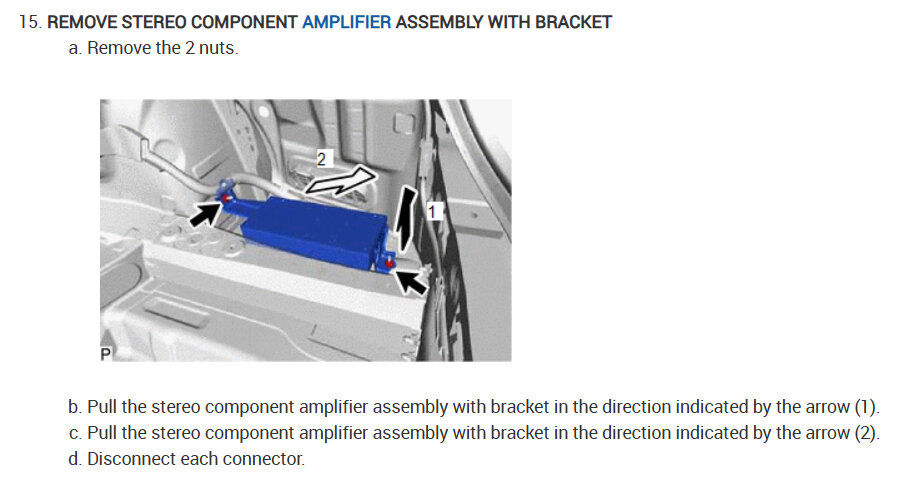 15. REMOVE STEREO COMPONENT AMPLIFIER ASSEMBLY WITH BRACKET

a. Remove the 2 nuts.

2

1

P

b. Pull the stereo component amplifier assembly with bracket in the direction indicated by the arrow (1).

c. Pull the stereo component amplifier assembly with bracket in the direction indicated by the arrow (2).

d. Disconnect each connector.