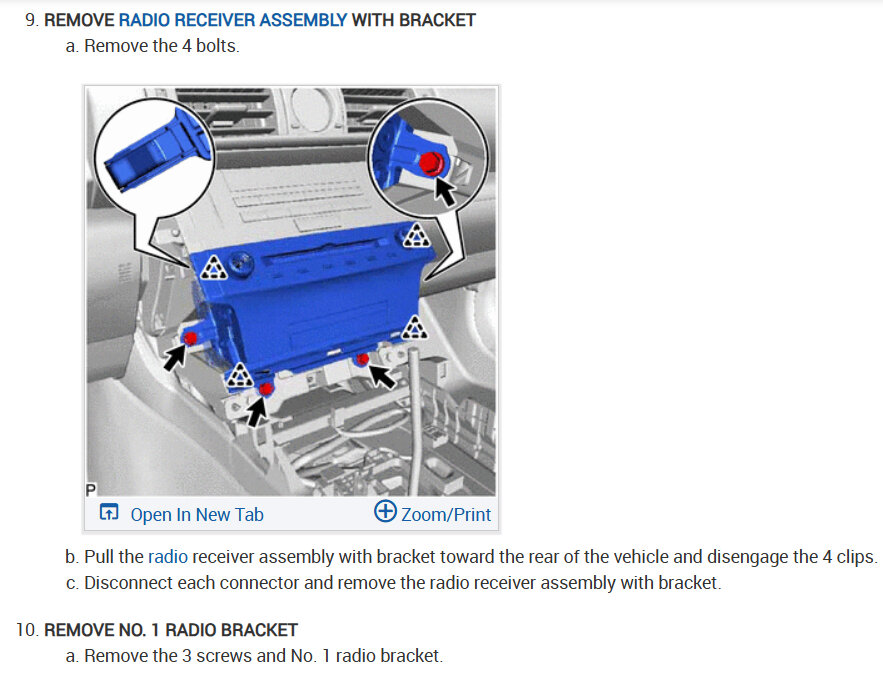 9. REMOVE RADIO RECEIVER ASSEMBLY WITH BRACKET

a. Remove the 4 bolts.

P

Open In New Tab

Zoom/Print

b. Pull the radio receiver assembly with bracket toward the rear of the vehicle and disengage the 4 clips.

c. Disconnect each connector and remove the radio receiver assembly with bracket.

10. REMOVE NO. 1 RADIO BRACKET

a. Remove the 3 screws and No. 1 radio bracket.