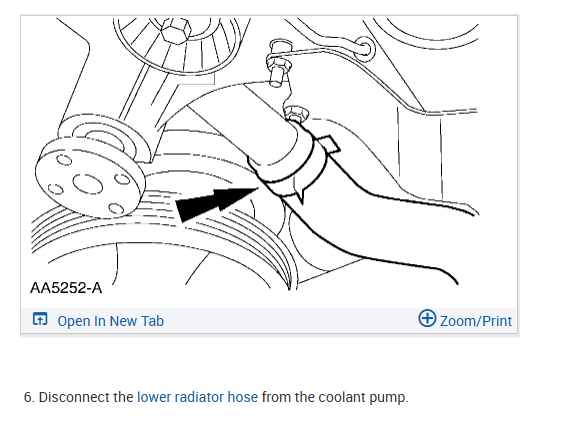 AA5252-A

Open In New Tab

Zoom/Print

6. Disconnect the lower radiator hose from the coolant pump.