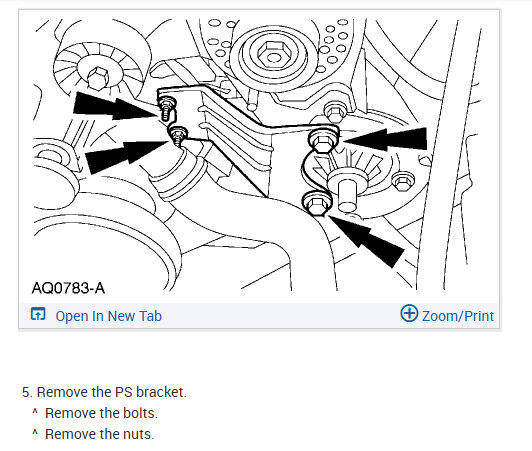 AQ0783-A

Open In New Tab

Zoom/Print

5. Remove the PS bracket.

^ Remove the bolts.

^ Remove the nuts.