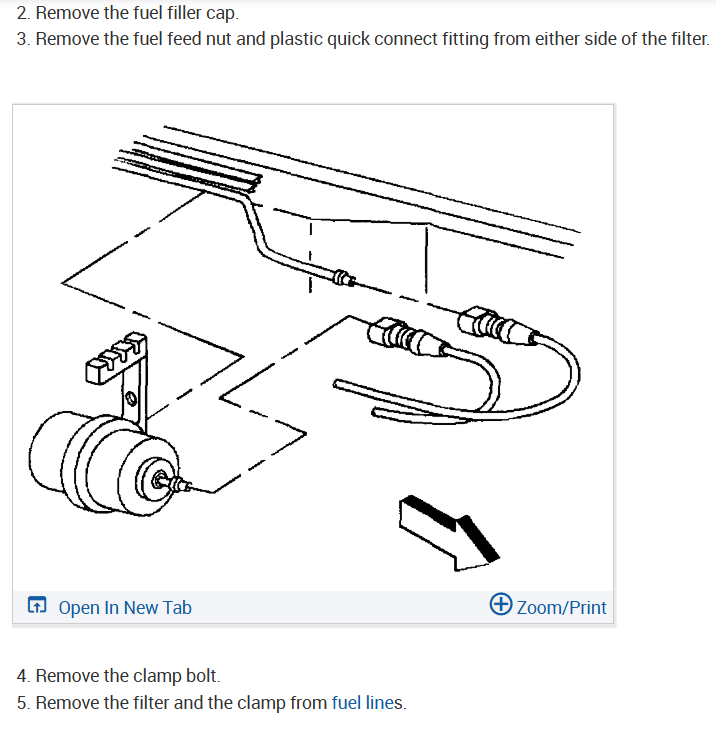 2. Remove the fuel filler cap.
3. Remove the fuel feed nut and plastic quick connect fitting from either side of the filter.

Open In New Tab

Zoom/Print

4. Remove the clamp bolt.
5. Remove the filter and the clamp from fuel lines.