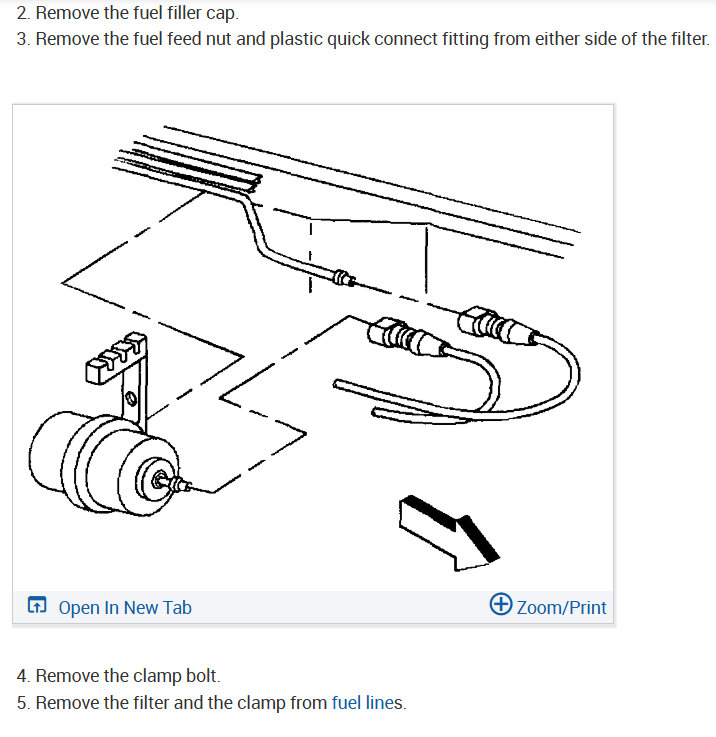 2. Remove the fuel filler cap.
3. Remove the fuel feed nut and plastic quick connect fitting from either side of the filter.

Open In New Tab
Zoom/Print

4. Remove the clamp bolt.
5. Remove the filter and the clamp from fuel lines.