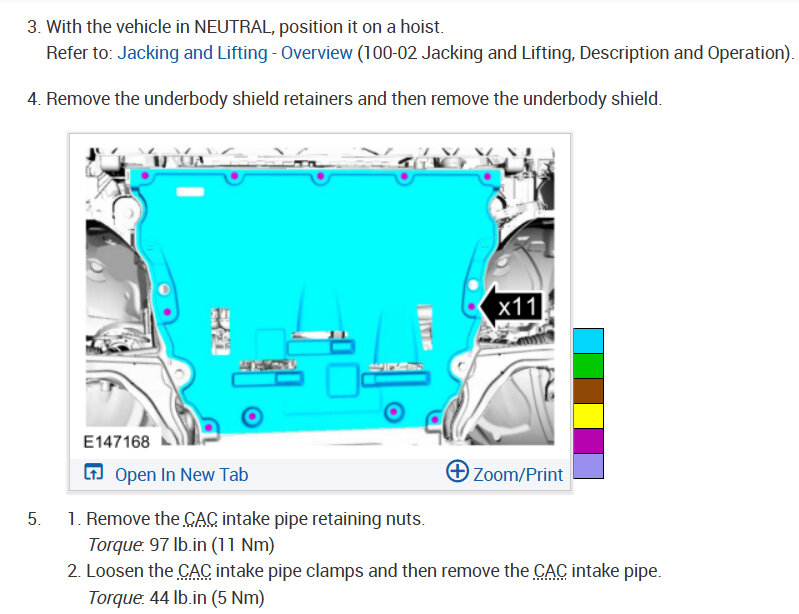 3. With the vehicle in NEUTRAL, position it on a hoist.
Refer to: Jacking and Lifting - Overview (100-02 Jacking and Lifting, Description and Operation).

4. Remove the underbody shield retainers and then remove the underbody shield.

x11

E147168

Open In New Tab

Zoom/Print

5. 1. Remove the CAC intake pipe retaining nuts.
Torque: 97 lb.in (11 Nm)
2. Loosen the CAC intake pipe clamps and then remove the CAC intake pipe.
Torque: 44 lb.in (5 Nm)