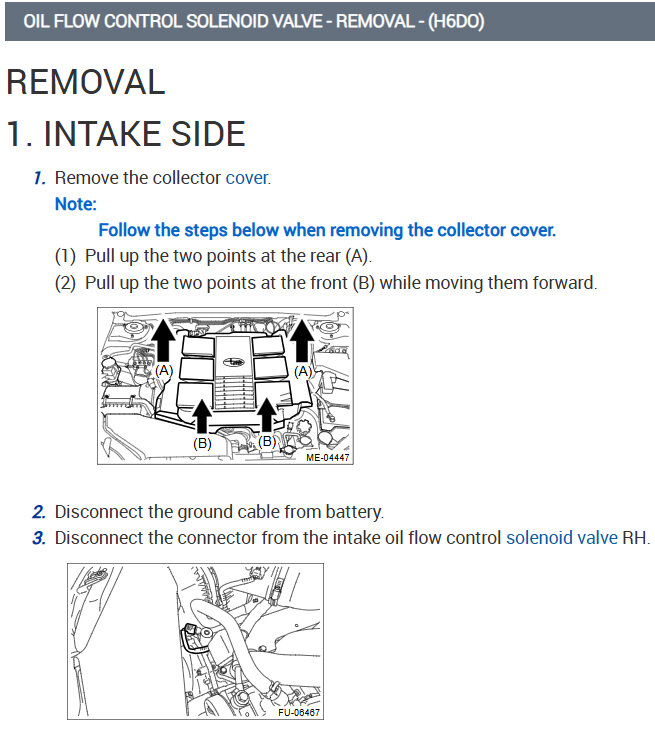 OIL FLOW CONTROL SOLENOID VALVE - REMOVAL - (H6DO)

REMOVAL

1. INTAKE SIDE

1. Remove the collector cover.

Note:

Follow the steps below when removing the collector cover.

(1) Pull up the two points at the rear (A).

(2) Pull up the two points at the front (B) while moving them forward.

(A) (A) (B) (B) ME-04447

2. Disconnect the ground cable from battery.

3. Disconnect the connector from the intake oil flow control solenoid valve RH.

FU-06467