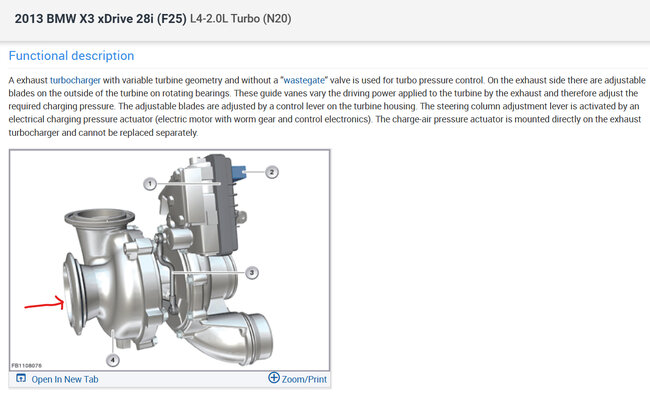 2013 BMW X3 xDrive 28i (F25) L4-2.0L Turbo (N20)

Functional description

A exhaust turbocharger with variable turbine geometry and without a "wastegate" valve is used for turbo pressure control. On the exhaust side there are adjustable blades on the outside of the turbine on rotating bearings. These guide vanes vary the driving power applied to the turbine by the exhaust and therefore adjust the required charging pressure. The adjustable blades are adjusted by a control lever on the turbine housing. The steering column adjustment lever is activated by an electrical charging pressure actuator (electric motor with worm gear and control electronics). The charge-air pressure actuator is mounted directly on the exhaust turbocharger and cannot be replaced separately.

1
2
3
4
FB1108076

Open In New Tab
Zoom/Print