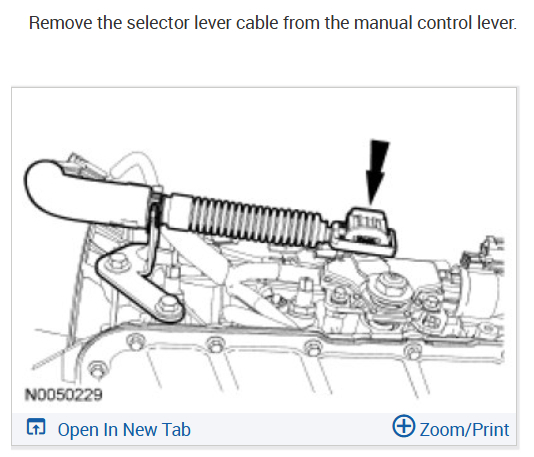 Remove the selector lever cable from the manual control lever.

N0050229

Open In New Tab

Zoom/Print