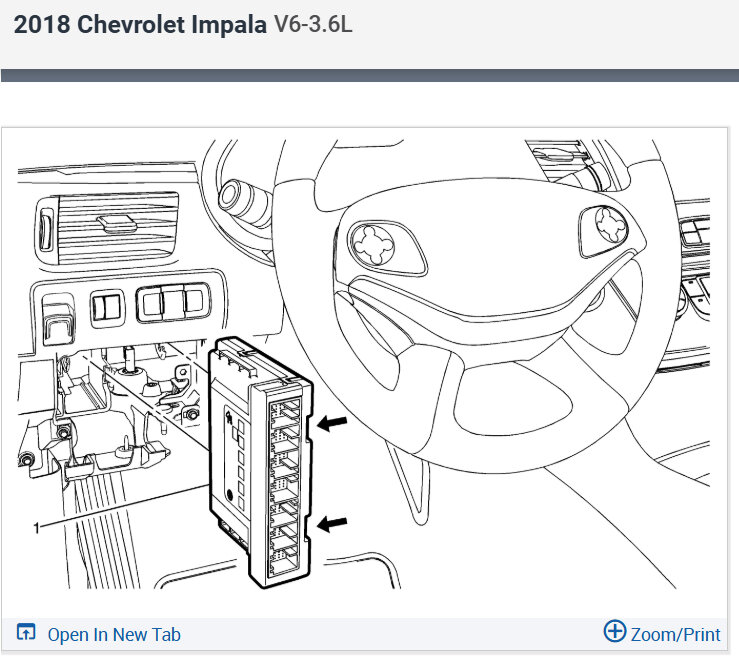 2018 Chevrolet Impala V6-3.6L

1

Open In New Tab

Zoom/Print