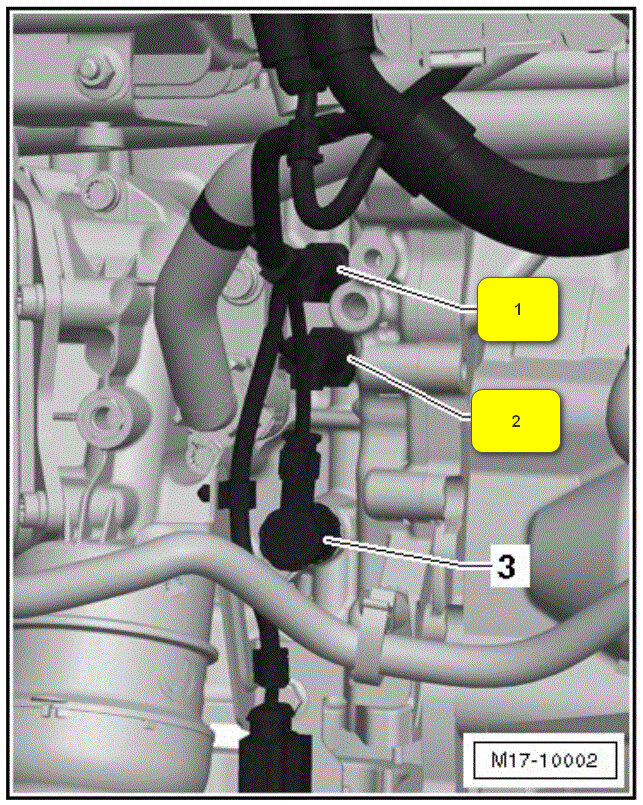 1
2
3
M17-10002