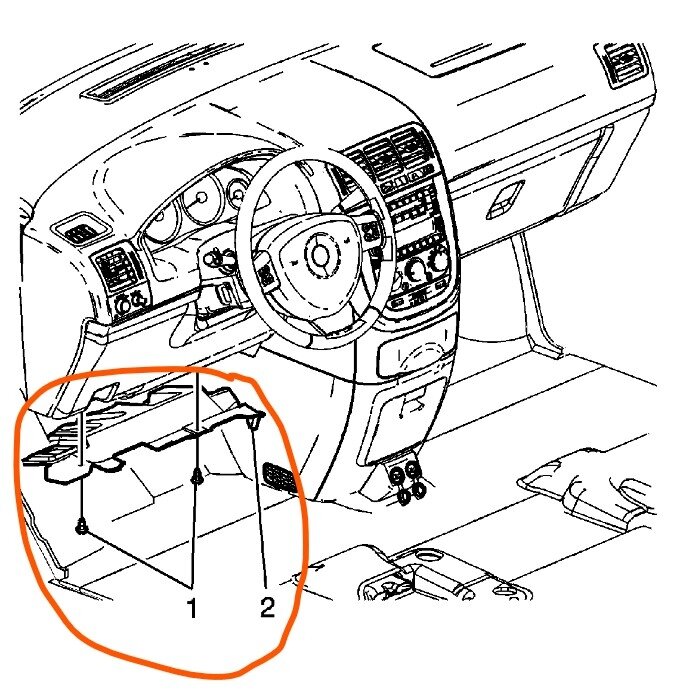 1
2