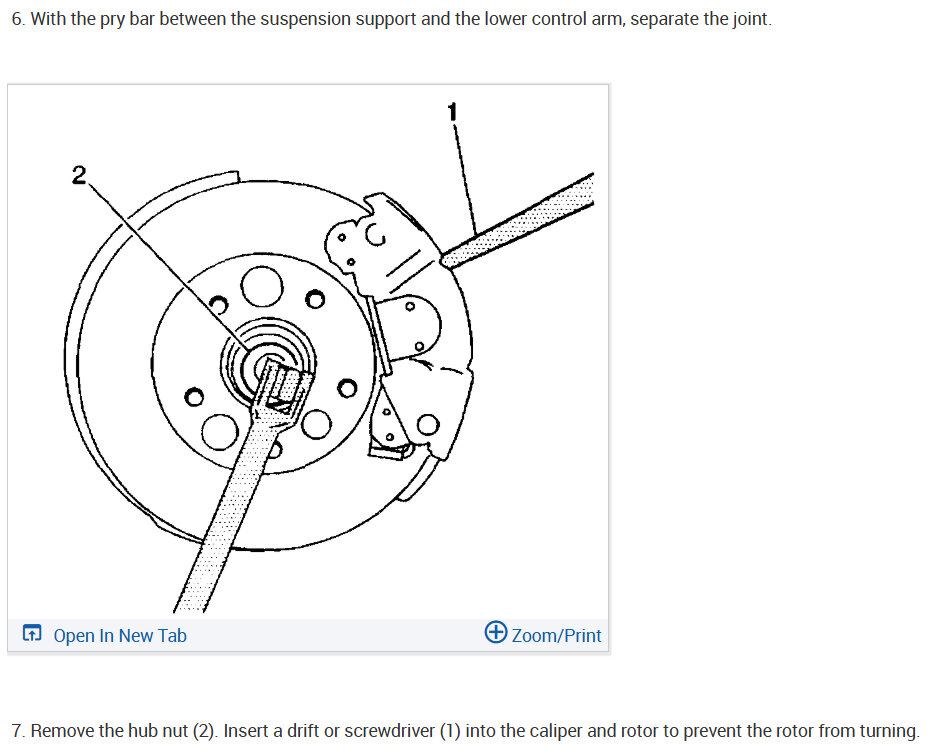 6. With the pry bar between the suspension support and the lower control arm, separate the joint.

1

2

Open In New Tab

Zoom/Print

7. Remove the hub nut (2). Insert a drift or screwdriver (1) into the caliper and rotor to prevent the rotor from turning.