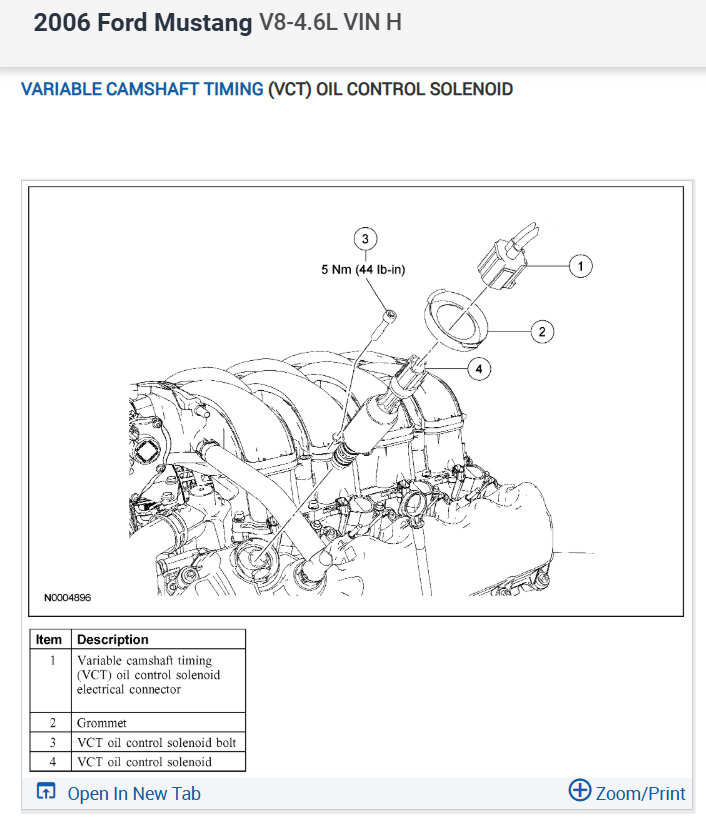 2006 Ford Mustang V8-4.6L VIN H

VARIABLE CAMSHAFT TIMING (VCT) OIL CONTROL SOLENOID

3
5 Nm (44 lb-in)
1
2
4
N0004896

| Item | Description |
|---|---|
| 1 | Variable camshaft timing (VCT) oil control solenoid electrical connector |
| 2 | Grommet |
| 3 | VCT oil control solenoid bolt |
| 4 | VCT oil control solenoid |

Open In New Tab
Zoom/Print