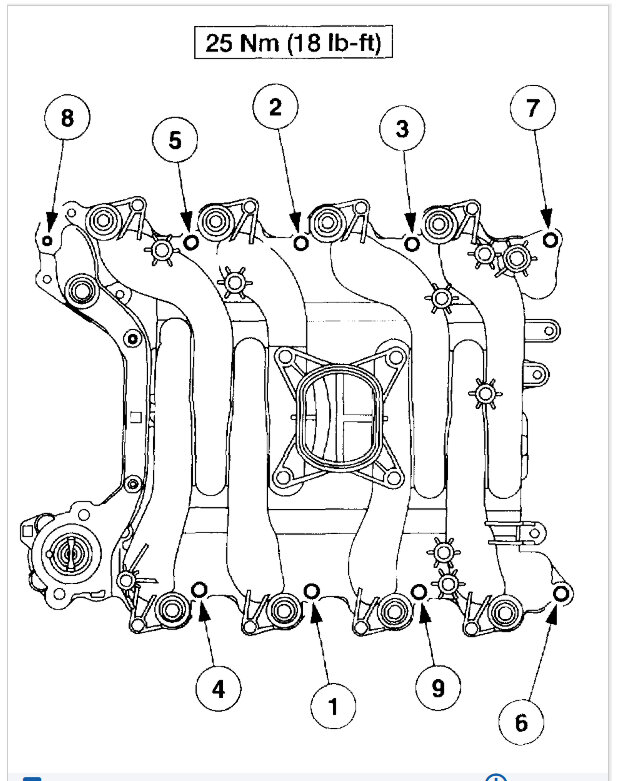 25 Nm (18 lb-ft)

8
5
2
3
7
4
1
9
6