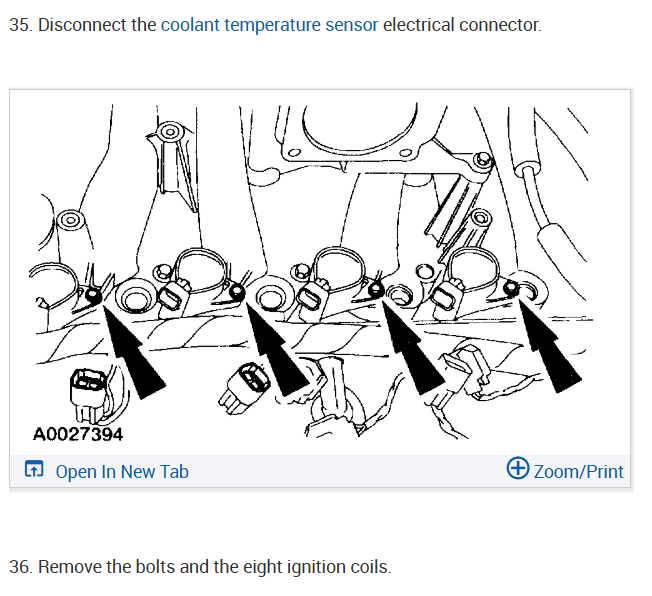 35. Disconnect the coolant temperature sensor electrical connector.

A0027394

Open In New Tab

Zoom/Print

36. Remove the bolts and the eight ignition coils.