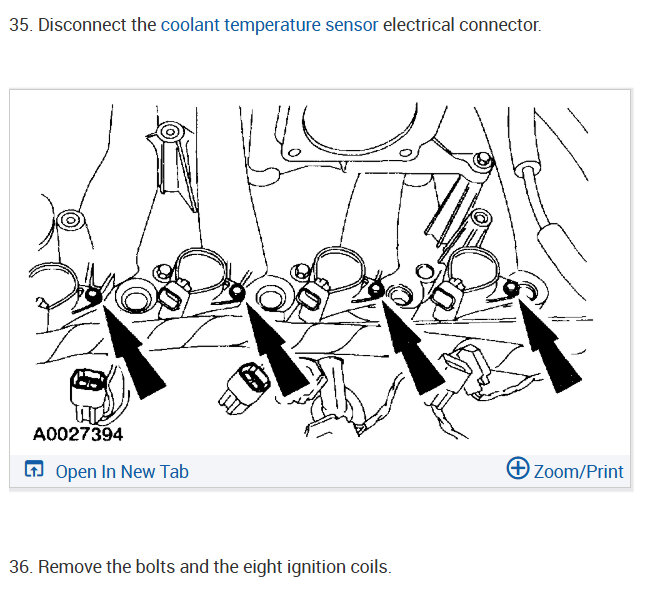 35. Disconnect the coolant temperature sensor electrical connector.

A0027394

Open In New Tab

Zoom/Print

36. Remove the bolts and the eight ignition coils.