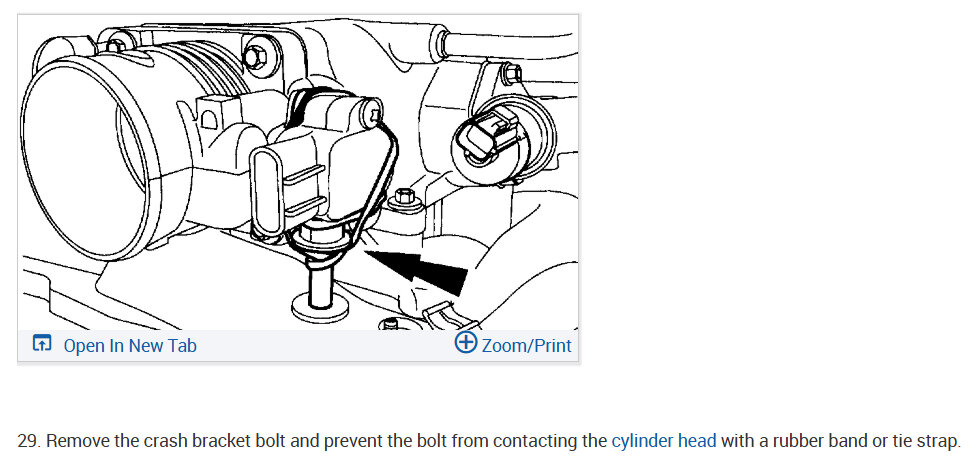 Open In New Tab
Zoom/Print

29. Remove the crash bracket bolt and prevent the bolt from contacting the cylinder head with a rubber band or tie strap.