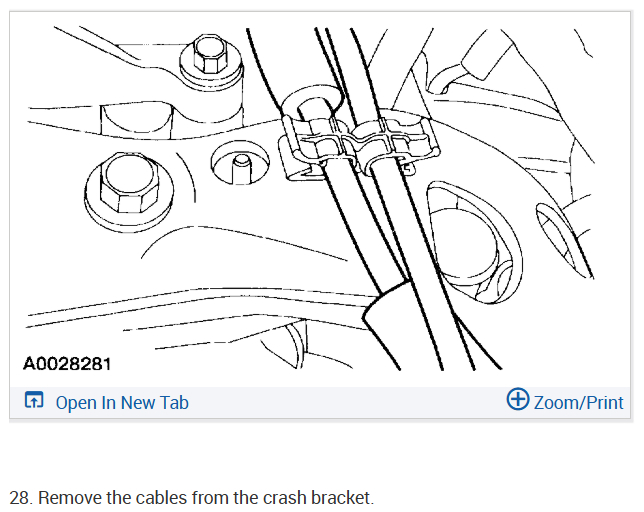 A0028281

Open In New Tab

Zoom/Print

28. Remove the cables from the crash bracket.