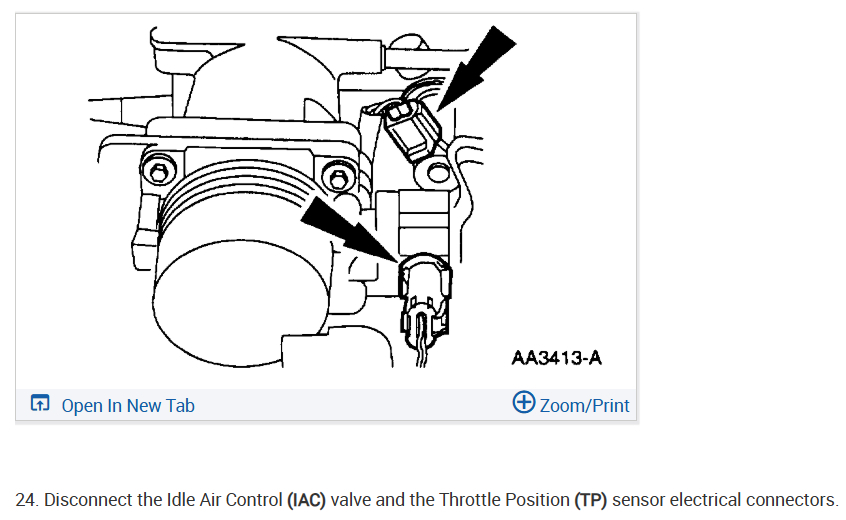 AA3413-A

Open In New Tab

Zoom/Print

24. Disconnect the Idle Air Control (IAC) valve and the Throttle Position (TP) sensor electrical connectors.