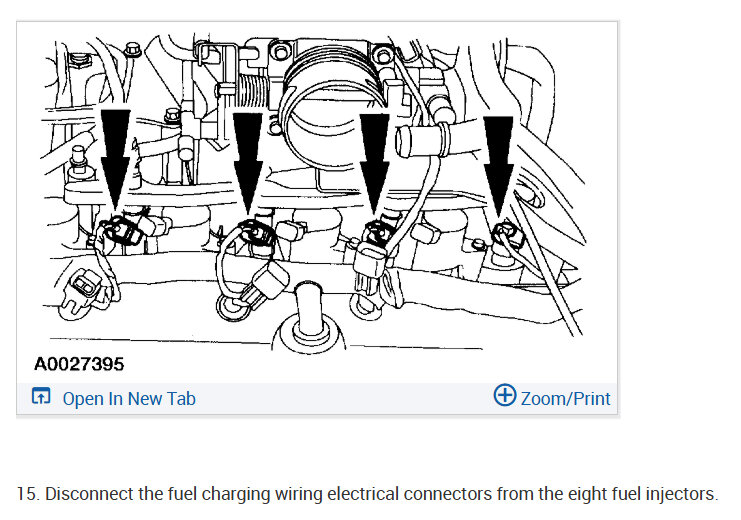 A0027395

Open In New Tab

Zoom/Print

15. Disconnect the fuel charging wiring electrical connectors from the eight fuel injectors.