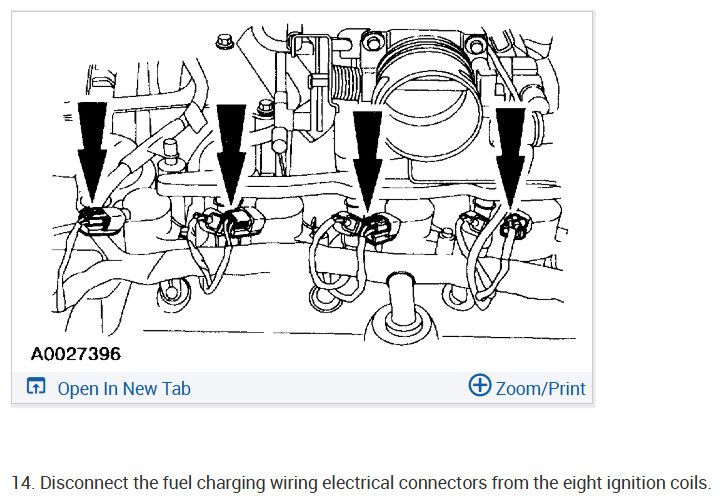 A0027396

Open In New Tab

Zoom/Print

14. Disconnect the fuel charging wiring electrical connectors from the eight ignition coils.