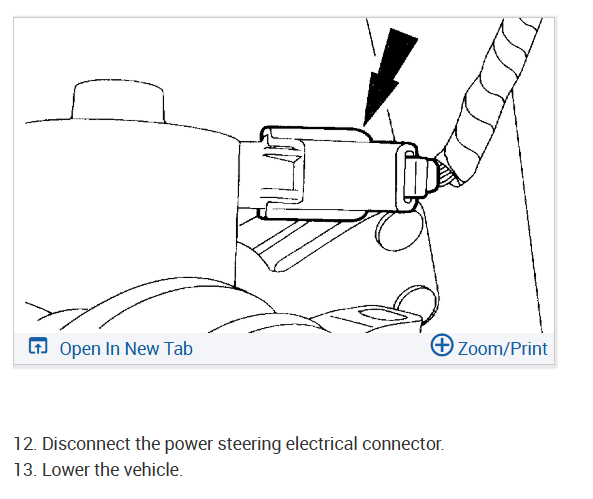 Open In New Tab

Zoom/Print

12. Disconnect the power steering electrical connector.
13. Lower the vehicle.