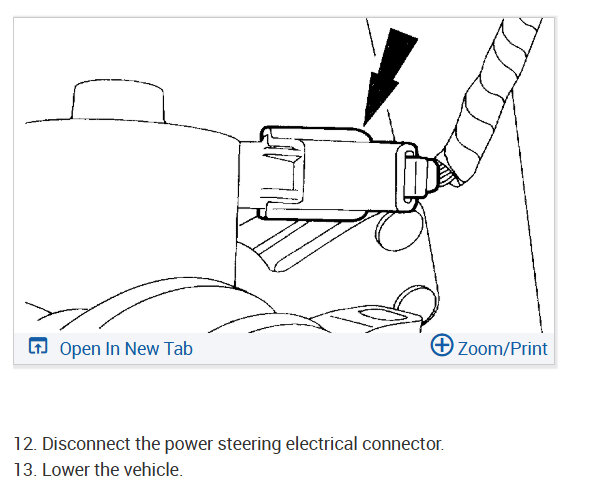 Open In New Tab

Zoom/Print

12. Disconnect the power steering electrical connector.
13. Lower the vehicle.