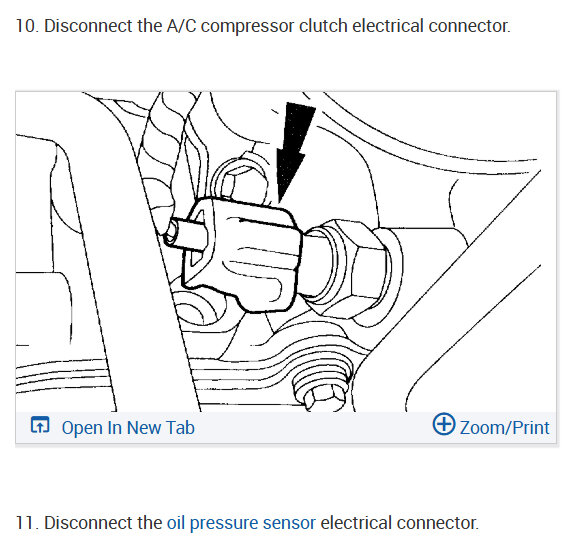 10. Disconnect the A/C compressor clutch electrical connector.

Open In New Tab

Zoom/Print

11. Disconnect the oil pressure sensor electrical connector.